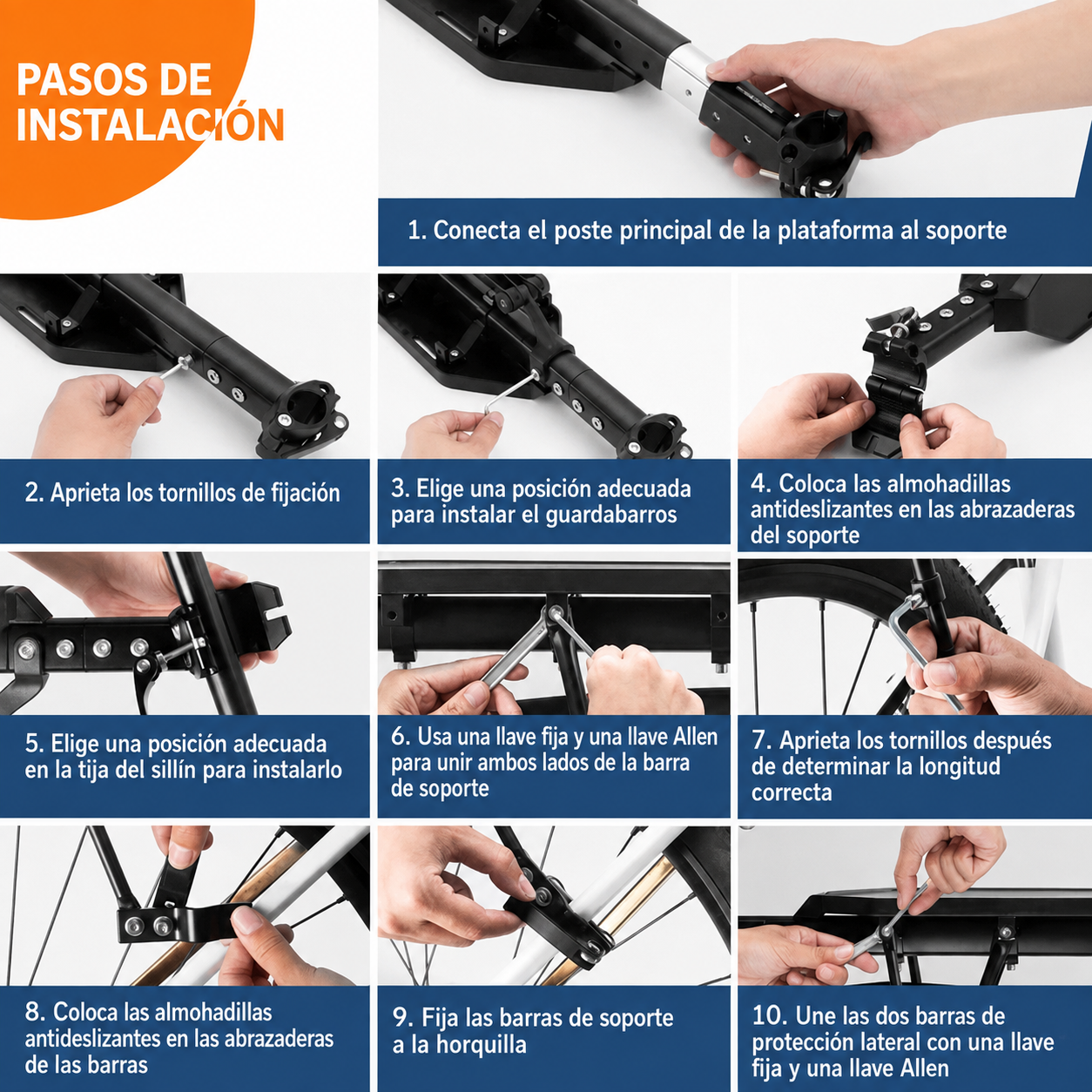 PASOS DE INSTALACIÓN

1. Conecta el poste principal de la plataforma al soporte

2. Aprieta los tornillos de fijación

3. Elige una posición adecuada para instalar el guardabarros

4. Coloca las almohadillas antideslizantes en las abrazaderas del soporte

5. Elige una posición adecuada en la tija del sillín para instalarlo

6. Usa una llave fija y una llave Allen para unir ambos lados de la barra de soporte

7. Aprieta los tornillos después de determinar la longitud correcta

8. Coloca las almohadillas antideslizantes en las abrazaderas de las barras

9. Fija las barras de soporte a la horquilla

10. Une las dos barras de protección lateral con una llave fija y una llave Allen