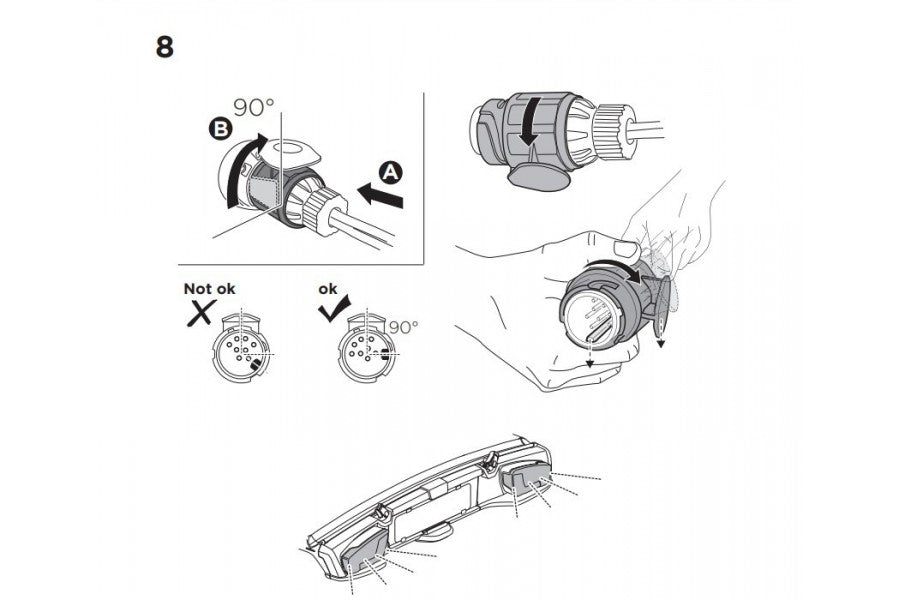 8

90°

B

A

Not ok

ok

90°