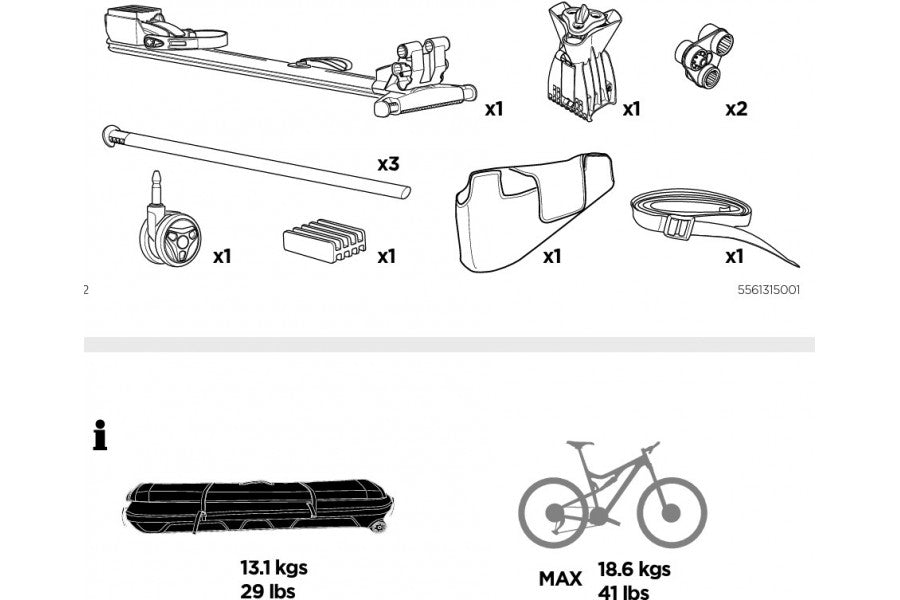 x1
x1
x2
x3
x1
x1
x1
x1
2
5561315001

i

13.1 kgs
29 lbs

MAX 18.6 kgs
41 lbs