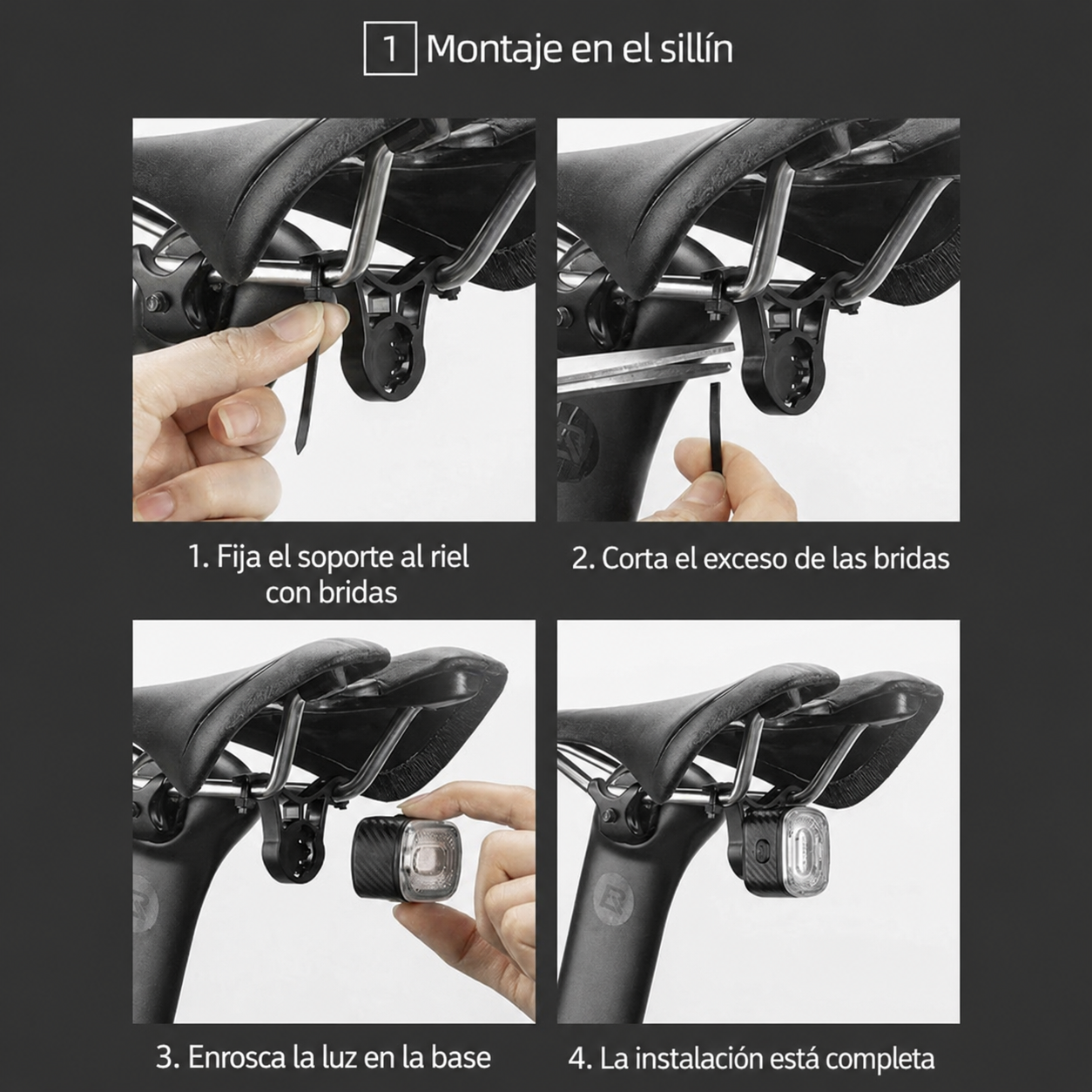 1 Montaje en el sillín

1. Fija el soporte al riel con bridas

2. Corta el exceso de las bridas

3. Enrosca la luz en la base

4. La instalación está completa