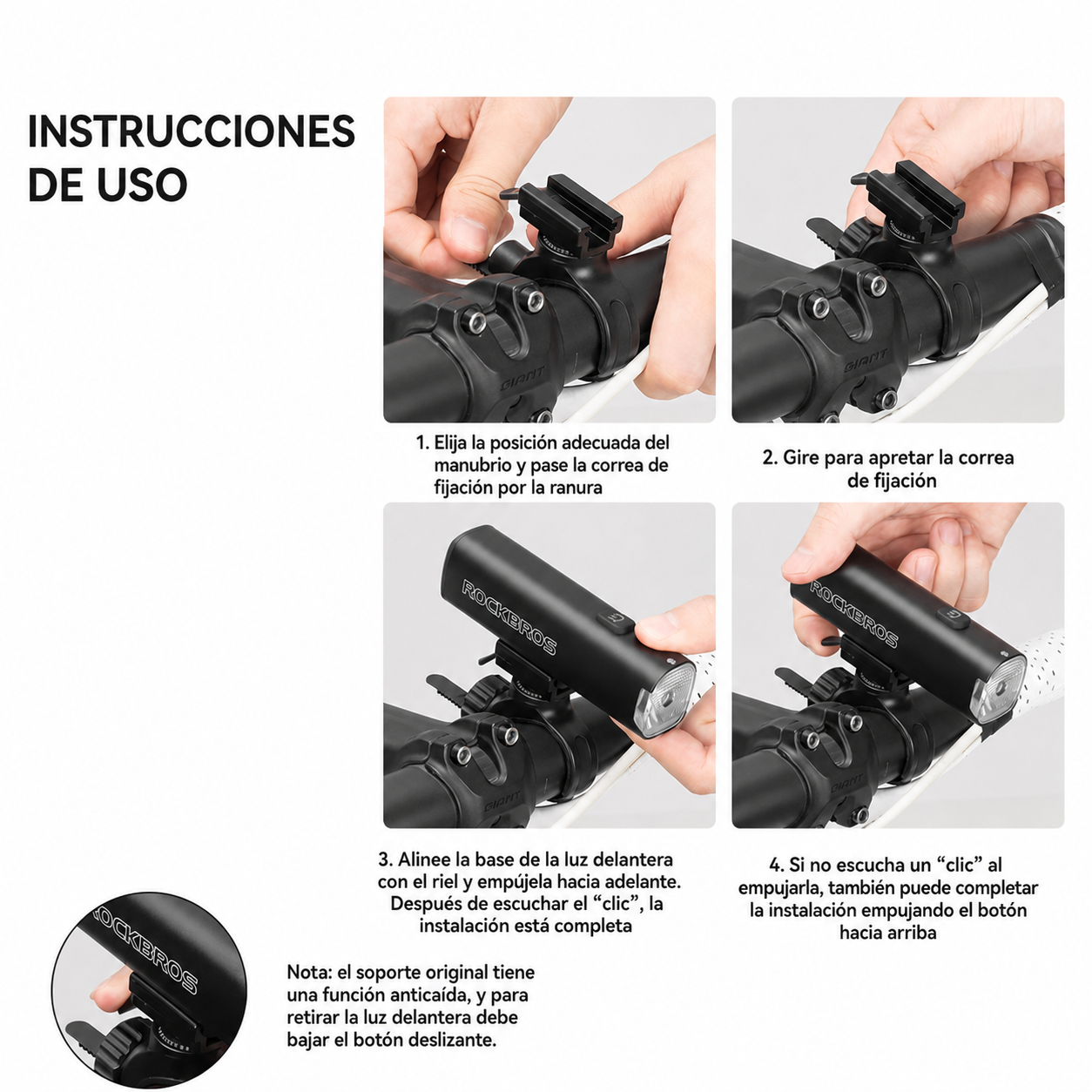 INSTRUCCIONES DE USO

GIANT

1. Elija la posición adecuada del manubrio y pase la correa de fijación por la ranura

GIANT

2. Gire para apretar la correa de fijación

ROCKBROS

GIANT

3. Alinee la base de la luz delantera con el riel y empújela hacia adelante. Después de escuchar el "clic", la instalación está completa

ROCKBROS

GIANT

4. Si no escucha un "clic" al empujarla, también puede completar la instalación empujando el botón hacia arriba

ROCKBROS

Nota: el soporte original tiene una función anticaída, y para retirar la luz delantera debe bajar el botón deslizante.