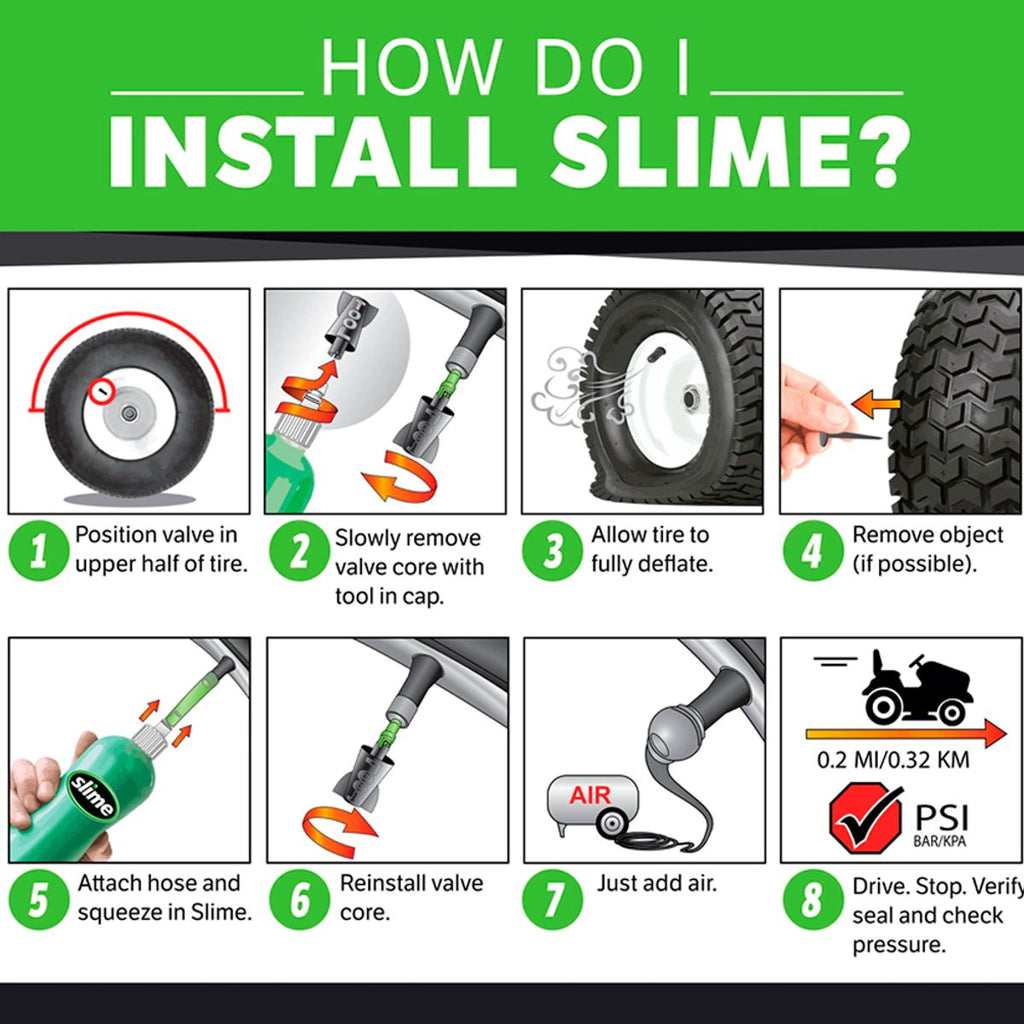 HOW DO I
INSTALL SLIME?

1 Position valve in upper half of tire.

2 Slowly remove valve core with tool in cap.

3 Allow tire to fully deflate.

4 Remove object (if possible).

slime

5 Attach hose and squeeze in Slime.

6 Reinstall valve core.

AIR

7 Just add air.

0.2 MI/0.32 KM

PSI
BAR/KPA

8 Drive. Stop. Verify seal and check pressure.