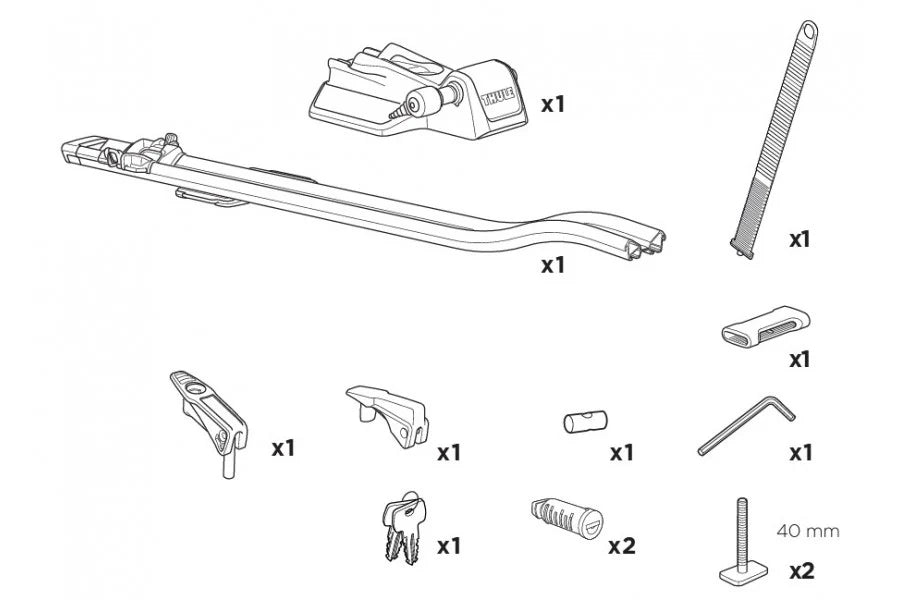 THULE x1

x1

x1

x1

x1

x1

x1

x1

x1

x2

40 mm

x2