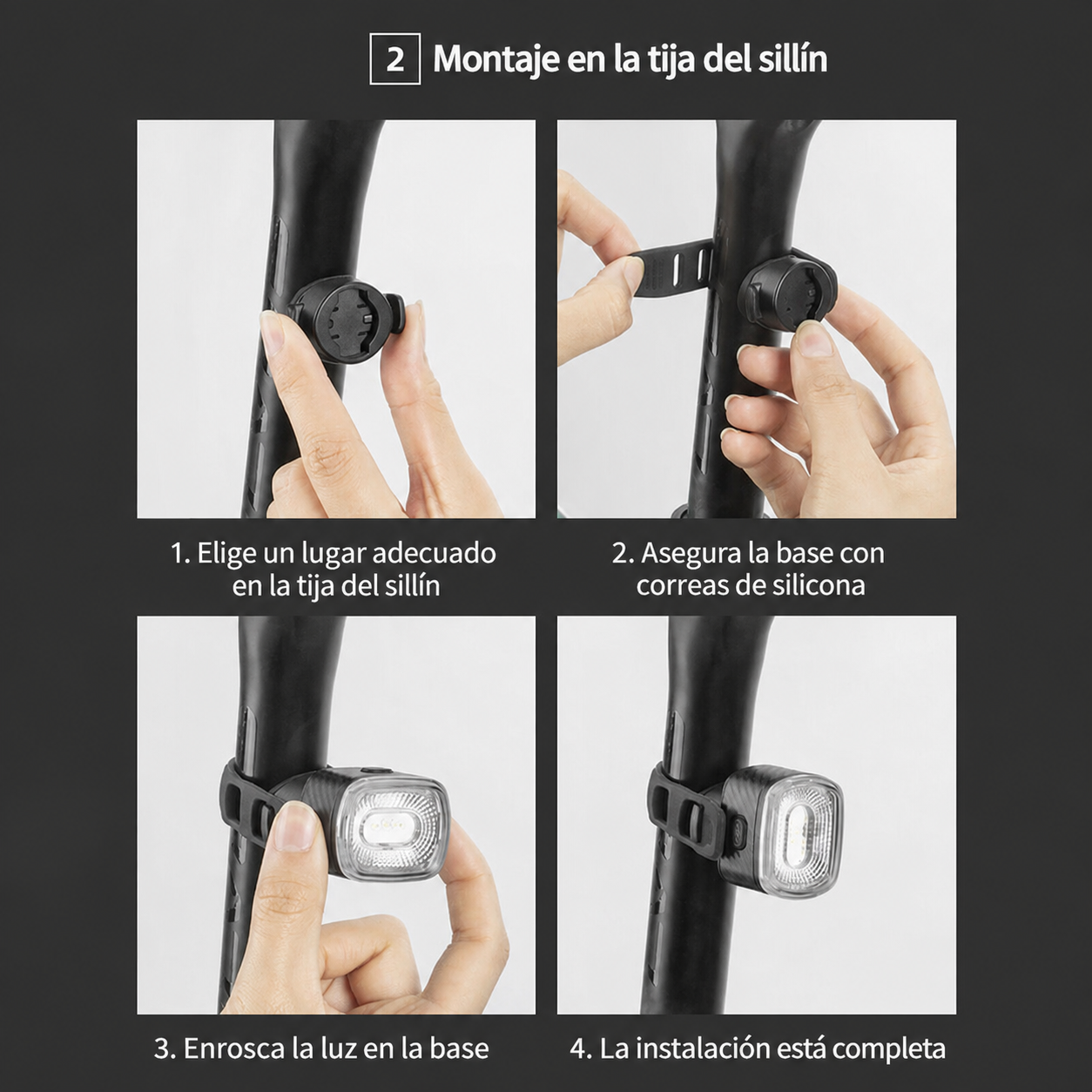 2 Montaje en la tija del sillín

1. Elige un lugar adecuado en la tija del sillín

2. Asegura la base con correas de silicona

3. Enrosca la luz en la base

4. La instalación está completa