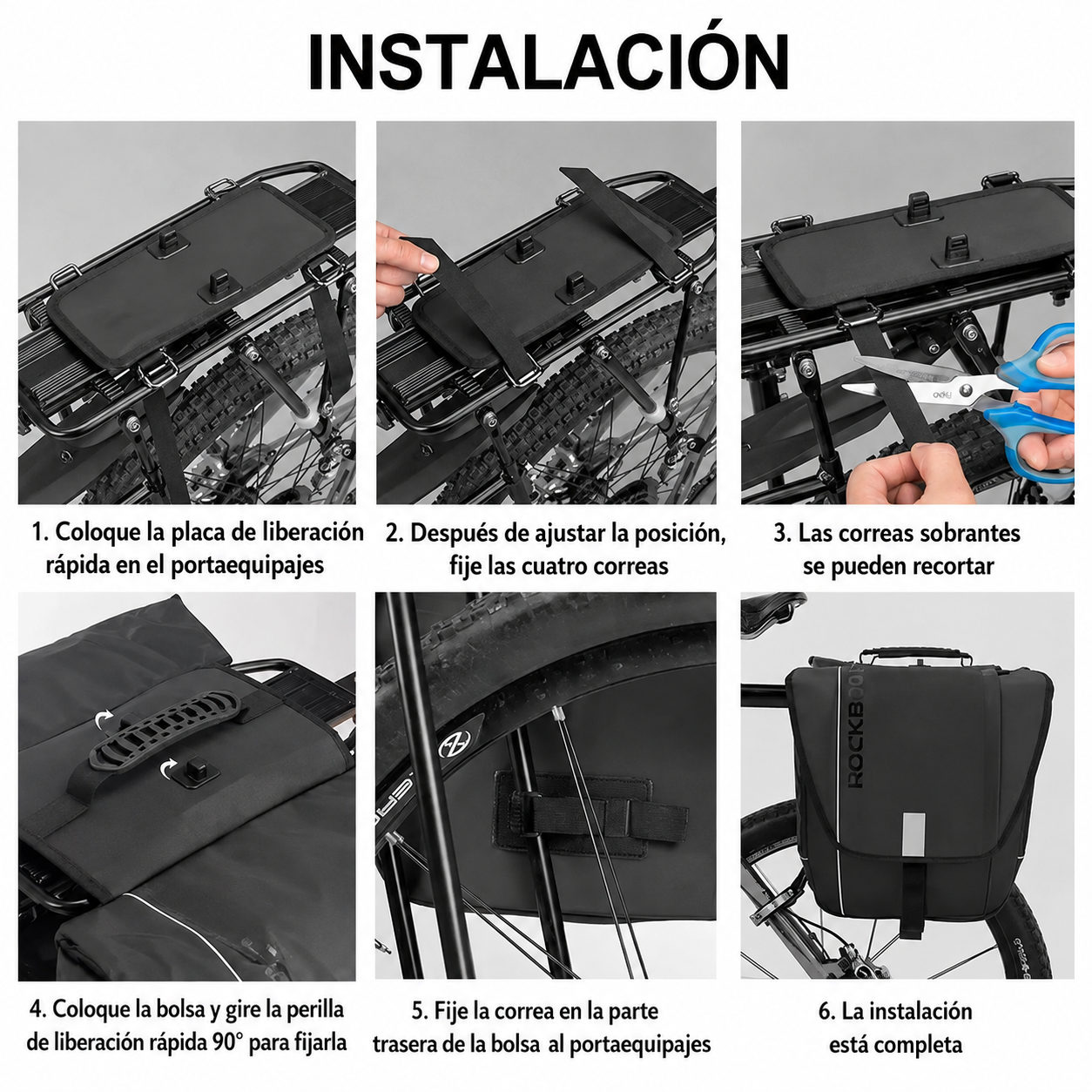 INSTALACIÓN

1. Coloque la placa de liberación rápida en el portaequipajes

2. Después de ajustar la posición, fije las cuatro correas

3. Las correas sobrantes se pueden recortar

4. Coloque la bolsa y gire la perilla de liberación rápida 90° para fijarla

5. Fije la correa en la parte trasera de la bolsa al portaequipajes

ROCKBROS

6. La instalación está completa